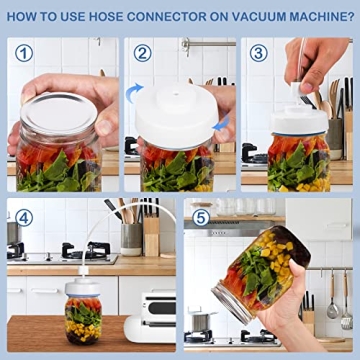 HOW TO USE HOSE CONNECTOR ON VACUUM MACHINE?

①

②

③

④

⑤