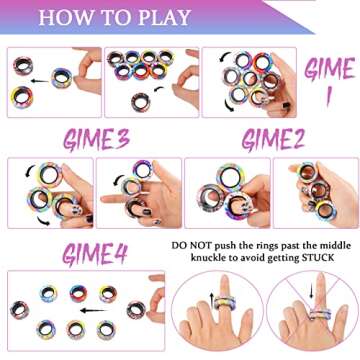 HOW TO PLAY

GIME 1

GIME3

GIME2

GIME4

DO NOT push the rings past the middle knuckle to avoid getting STUCK