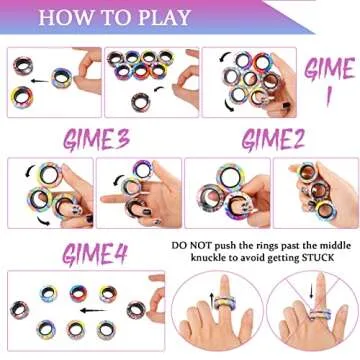 HOW TO PLAY

GIME 1

GIME3

GIME2

GIME4

DO NOT push the rings past the middle knuckle to avoid getting STUCK