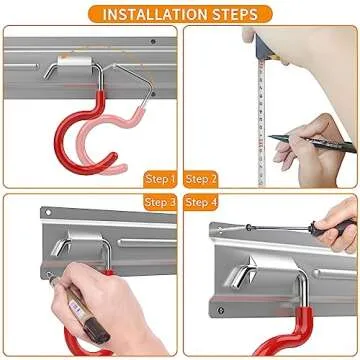 INSTALLATION STEPS

Step 1

Step 2

Step 3

Step 4