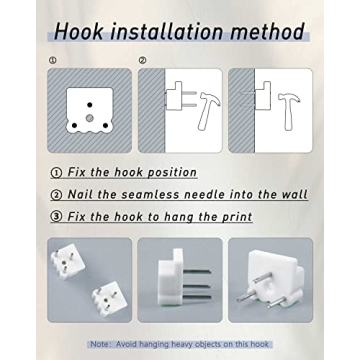 Hook installation method

①

②

① Fix the hook position

② Nail the seamless needle into the wall

③ Fix the hook to hang the print

Note: Avoid hanging heavy objects on this hook