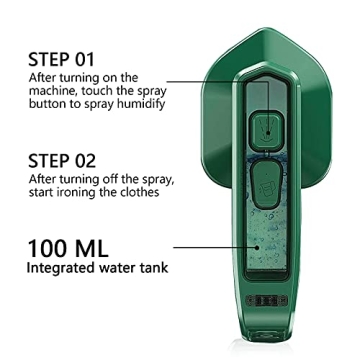 STEP 01
After turning on the machine, touch the spray button to spray humidify

STEP 02
After turning off the spray, start ironing the clothes

100 ML
Integrated water tank