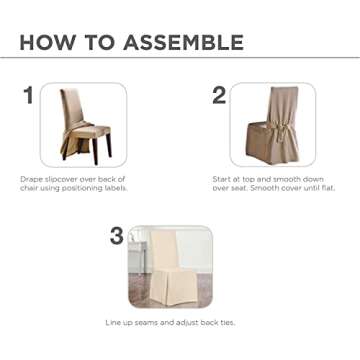 HOW TO ASSEMBLE

1

Drape slipcover over back of chair using positioning labels.

2

Start at top and smooth down over seat. Smooth cover until flat.

3

Line up seams and adjust back ties.