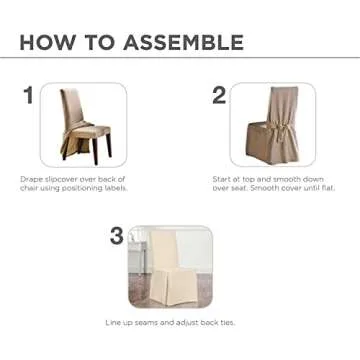 HOW TO ASSEMBLE

1

Drape slipcover over back of chair using positioning labels.

2

Start at top and smooth down over seat. Smooth cover until flat.

3

Line up seams and adjust back ties.