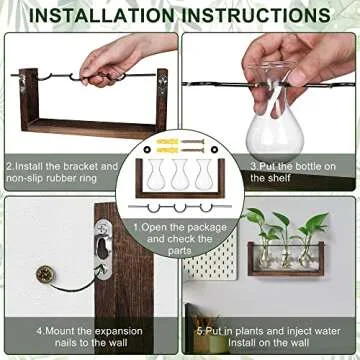 INSTALLATION INSTRUCTIONS

2.Install the bracket and non-slip rubber ring

3.Put the bottle on the shelf

1.Open the package and check the parts

4.Mount the expansion nails to the wall

5.Put in plants and inject water Install on the wall