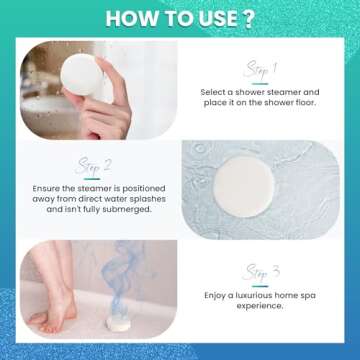 HOW TO USE ?

Step 1

Select a shower steamer and place it on the shower floor.

Step 2

Ensure the steamer is positioned away from direct water splashes and isn't fully submerged.

Step 3

Enjoy a luxurious home spa experience.