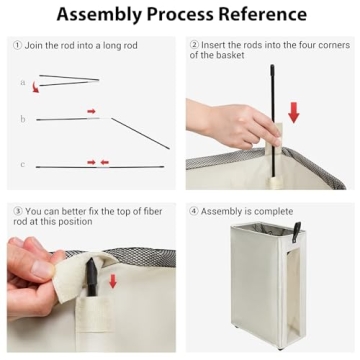 Assembly Process Reference

① Join the rod into a long rod

a

b

c

② Insert the rods into the four corners of the basket

③ You can better fix the top of fiber rod at this position

④ Assembly is complete