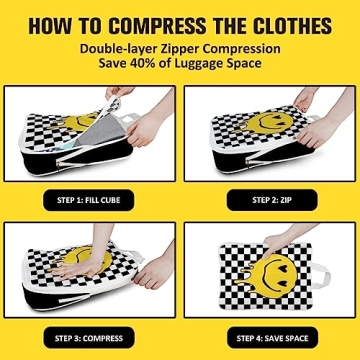 HOW TO COMPRESS THE CLOTHES

Double-layer Zipper Compression
Save 40% of Luggage Space

STEP 1: FILL CUBE

STEP 2: ZIP

STEP 3: COMPRESS

STEP 4: SAVE SPACE