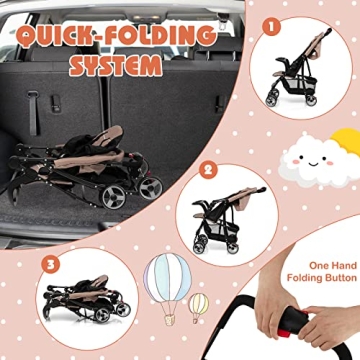 QUICK-FOLDING SYSTEM

1

2

3

One Hand Folding Button