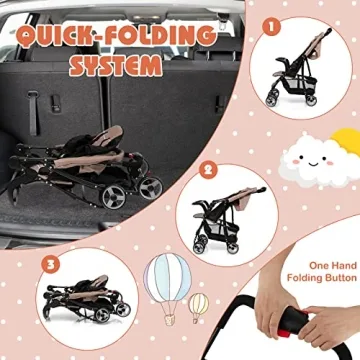 QUICK-FOLDING SYSTEM

1

2

3

One Hand Folding Button