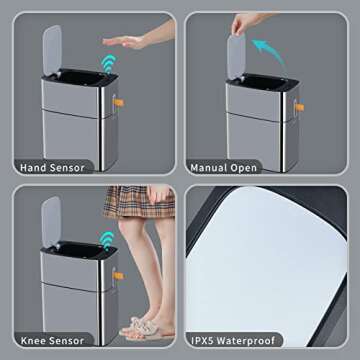 Hand Sensor

Manual Open

Knee Sensor

IPX5 Waterproof