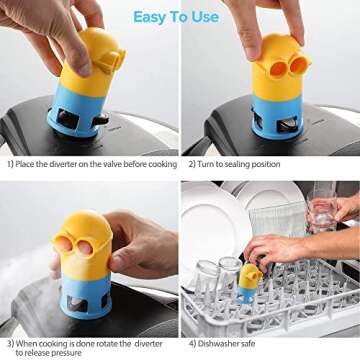 Easy To Use

1) Place the diverter on the valve before cooking

2) Turn to sealing position

3) When cooking is done rotate the diverter to release pressure

4) Dishwasher safe