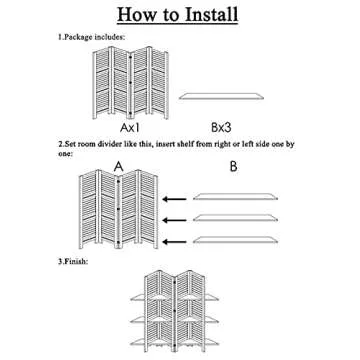 How to Install

1.Package includes:

Ax1

Bx3

2.Set room divider like this, insert shelf from right or left side one by one:

A

B

3.Finish: