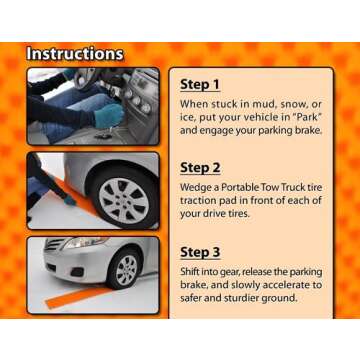 Instructions

Step 1

When stuck in mud, snow, or ice, put your vehicle in "Park" and engage your parking brake.

Step 2

Wedge a Portable Tow Truck tire traction pad in front of each of your drive tires.

Step 3

Shift into gear, release the parking brake, and slowly accelerate to safer and sturdier ground.