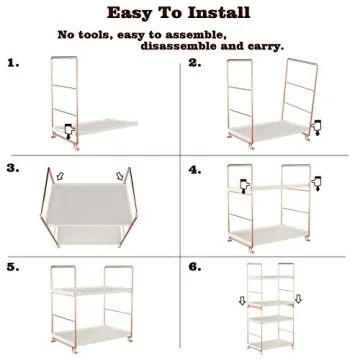 Easy To Install

No tools, easy to assemble, disassemble and carry.

1.

2.

3.

4.

5.

6.