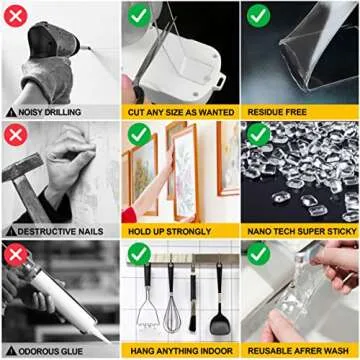 NOISY DRILLING

CUT ANY SIZE AS WANTED

RESIDUE FREE

DESTRUCTIVE NAILS

HOLD UP STRONGLY

NANO TECH SUPER STICKY

ODOROUS GLUE

HANG ANYTHING INDOOR

REUSABLE AFRER WASH