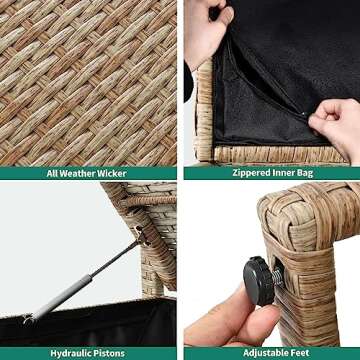 All Weather Wicker

Zippered Inner Bag

Hydraulic Pistons

Adjustable Feet