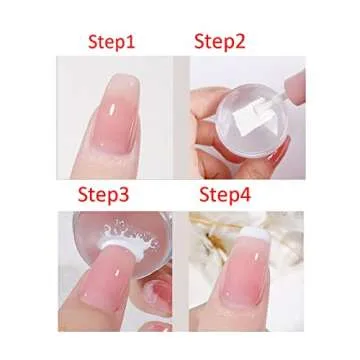 Step1 Step2

Step3 Step4