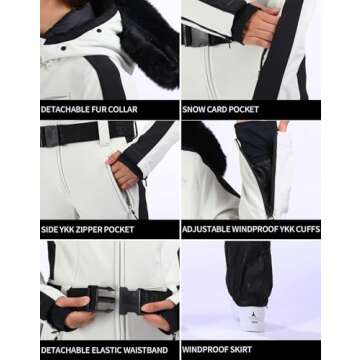 DETACHABLE FUR COLLAR

SNOW CARD POCKET

SIDE YKK ZIPPER POCKET

ADJUSTABLE WINDPROOF YKK CUFFS

DETACHABLE ELASTIC WAISTBAND

WINDPROOF SKIRT