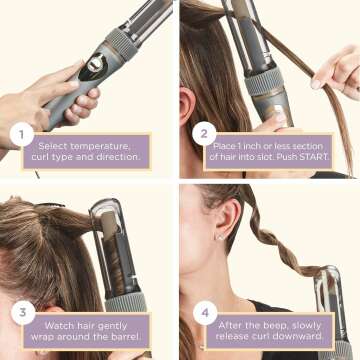 1
Select temperature, curl type and direction.

2
Place 1 inch or less section of hair into slot. Push START.

3
Watch hair gently wrap around the barrel.

4
After the beep, slowly release curl downward.