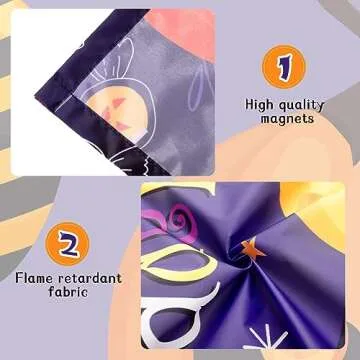 1

High quality magnets

2

Flame retardant fabric