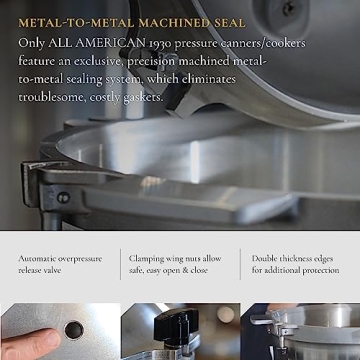 METAL-TO-METAL MACHINED SEAL

Only ALL AMERICAN 1930 pressure canners/cookers feature an exclusive, precision machined metal-to-metal sealing system, which eliminates troublesome, costly gaskets.

Automatic overpressure release valve

Clamping wing nuts allow safe, easy open & close

Double thickness edges for additional protection