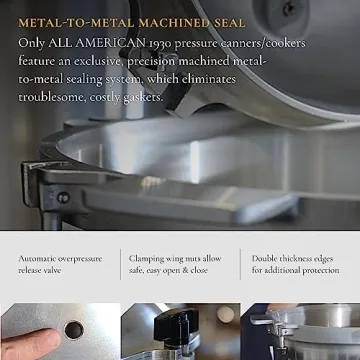 METAL-TO-METAL MACHINED SEAL

Only ALL AMERICAN 1930 pressure canners/cookers feature an exclusive, precision machined metal-to-metal sealing system, which eliminates troublesome, costly gaskets.

Automatic overpressure release valve

Clamping wing nuts allow safe, easy open & close

Double thickness edges for additional protection