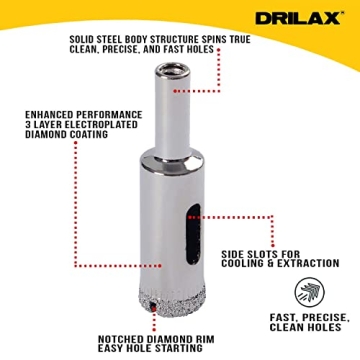 DRILAX™

SOLID STEEL BODY STRUCTURE SPINS TRUE
CLEAN, PRECISE, AND FAST HOLES

ENHANCED PERFORMANCE
3 LAYER ELECTROPLATED
DIAMOND COATING

SIDE SLOTS FOR
COOLING & EXTRACTION

FAST, PRECISE,
CLEAN HOLES

NOTCHED DIAMOND RIM
EASY HOLE STARTING