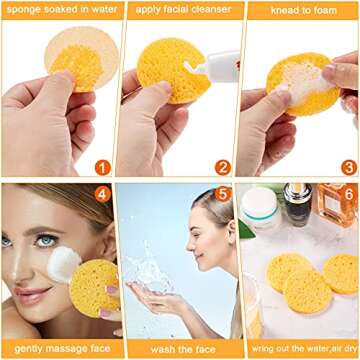 sponge soaked in water

1

apply facial cleanser

2

knead to foam

3

4

gently massage face

5

wash the face

6

wring out the water,air dry