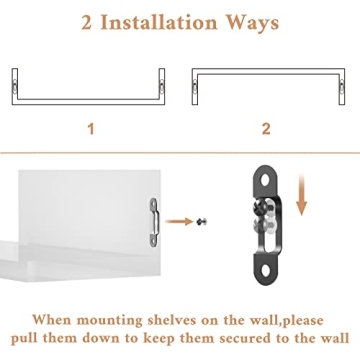 2 Installation Ways

1

2

When mounting shelves on the wall,please pull them down to keep them secured to the wall