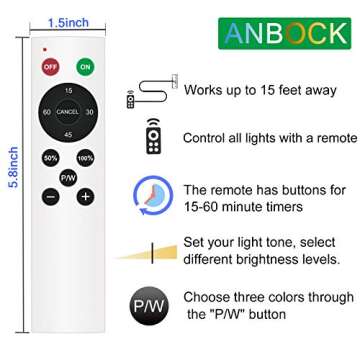 1.5inch

5.8inch

OFF ON

15
60 CANCEL 30
45

50% 100%
P/W
− +

ANBOCK

Works up to 15 feet away

Control all lights with a remote

The remote has buttons for 15-60 minute timers

Set your light tone, select different brightness levels.

P/W

Choose three colors through the "P/W" button