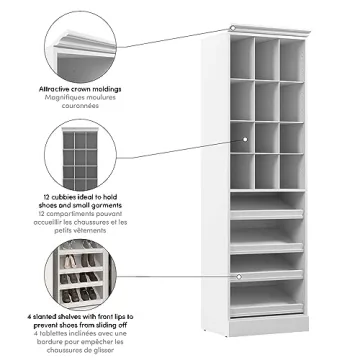 Attractive crown moldings
Magnifiques moulures couronnées

12 cubbies ideal to hold shoes and small garments
12 compartiments pouvant accueillir les chaussures et les petits vêtements

4 slanted shelves with front lips to prevent shoes from sliding off
4 tablettes inclinées avec une bordure pour empêcher les chaussures de glisser