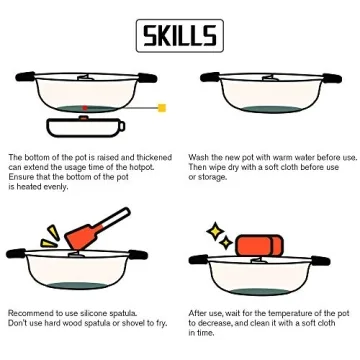 SKILLS

The bottom of the pot is raised and thickened can extend the usage time of the hotpot. Ensure that the bottom of the pot is heated evenly.

Wash the new pot with warm water before use. Then wipe dry with a soft cloth before use or storage.

Recommend to use silicone spatula. Don't use hard wood spatula or shovel to fry.

After use, wait for the temperature of the pot to decrease, and clean it with a soft cloth in time.