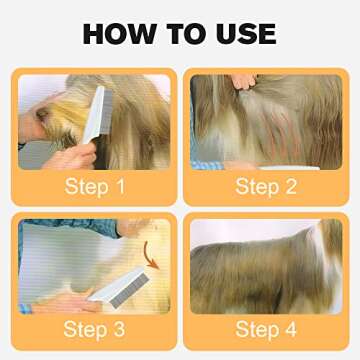 HOW TO USE

Step 1

Step 2

Step 3

Step 4