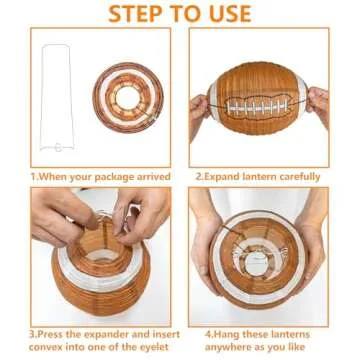 STEP TO USE

1.When your package arrived

2.Expand lantern carefully

3.Press the expander and insert convex into one of the eyelet

4.Hang these lanterns anywhere as you like