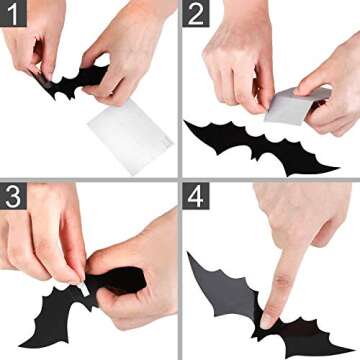 1

2

3

4