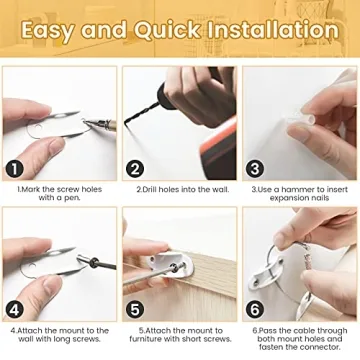 Easy and Quick Installation

1

1.Mark the screw holes with a pen.

2

2.Drill holes into the wall.

3

3.Use a hammer to insert expansion nails

4

4.Attach the mount to the wall with long screws.

5

5.Attach the mount to furniture with short screws.

6

6.Pass the cable through both mount holes and fasten the connector.