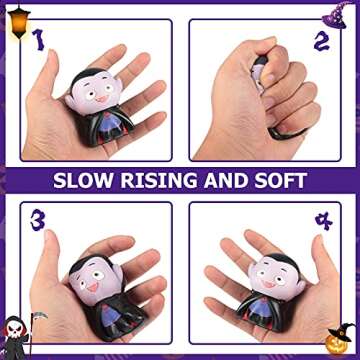 1

2

SLOW RISING AND SOFT

3

4