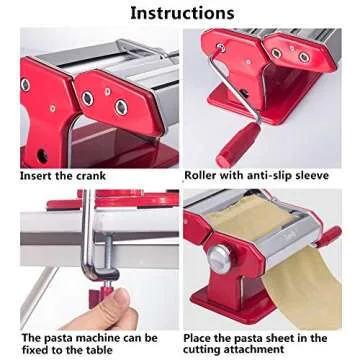 Instructions

Insert the crank

Roller with anti-slip sleeve

The pasta machine can be fixed to the table

Place the pasta sheet in the cutting attachment