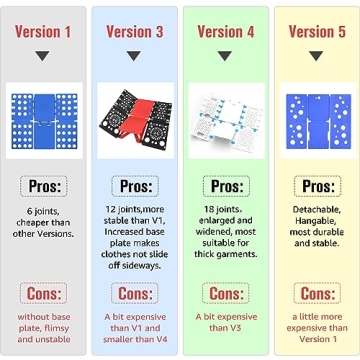 Version 1

Pros:

6 joints, cheaper than other Versions.

Cons:

without base plate, flimsy and unstable

Version 3

Pros:

12 joints,more stable than V1, Increased base plate makes clothes not slide off sideways.

Cons:

A bit expensive than V1 and smaller than V4

Version 4

Pros:

18 joints. enlarged and widened, most suitable for thick garments.

Cons:

A bit expensive than V3

Version 5

Pros:

Detachable, Hangable, most durable and stable.

Cons:

a little more expensive than Version 1