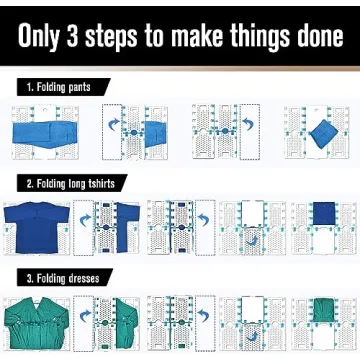 Only 3 steps to make things done

1. Folding pants

2. Folding long tshirts

3. Folding dresses