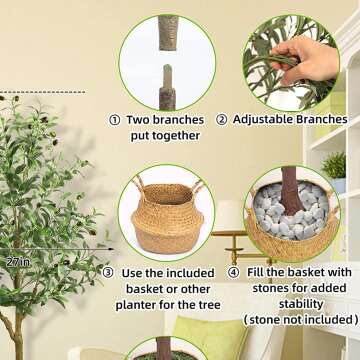 ① Two branches put together

② Adjustable Branches

27in

③ Use the included basket or other planter for the tree

④ Fill the basket with stones for added stability (stone not included)