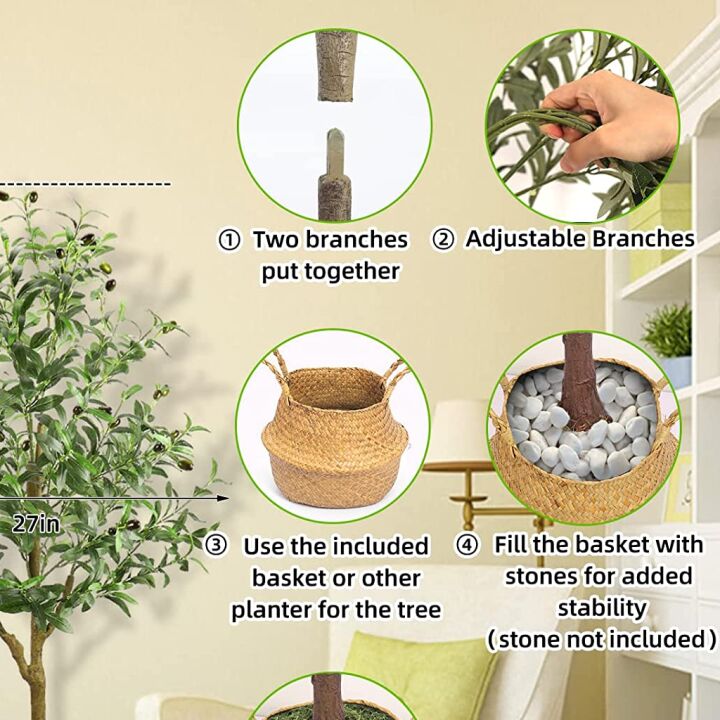 ① Two branches put together

② Adjustable Branches

27in

③ Use the included basket or other planter for the tree

④ Fill the basket with stones for added stability (stone not included)