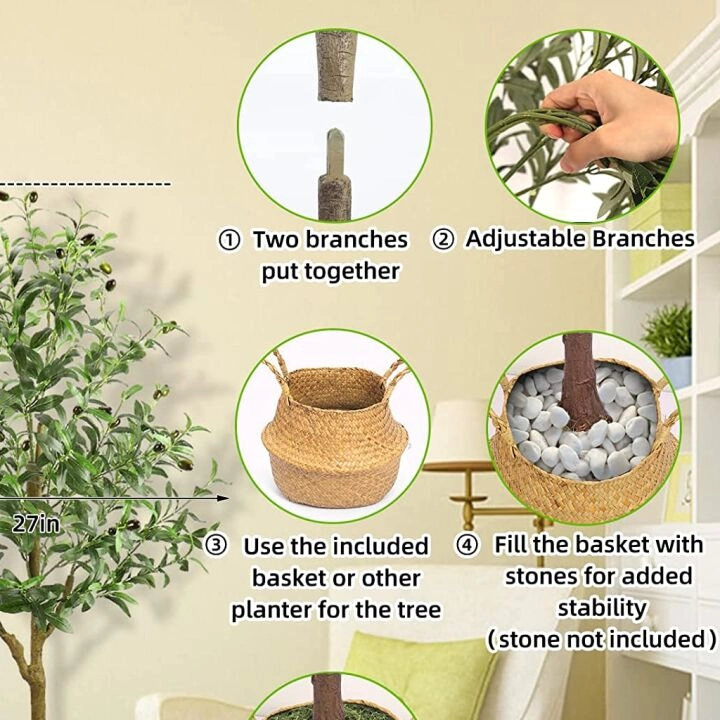 ① Two branches put together

② Adjustable Branches

27in

③ Use the included basket or other planter for the tree

④ Fill the basket with stones for added stability (stone not included)