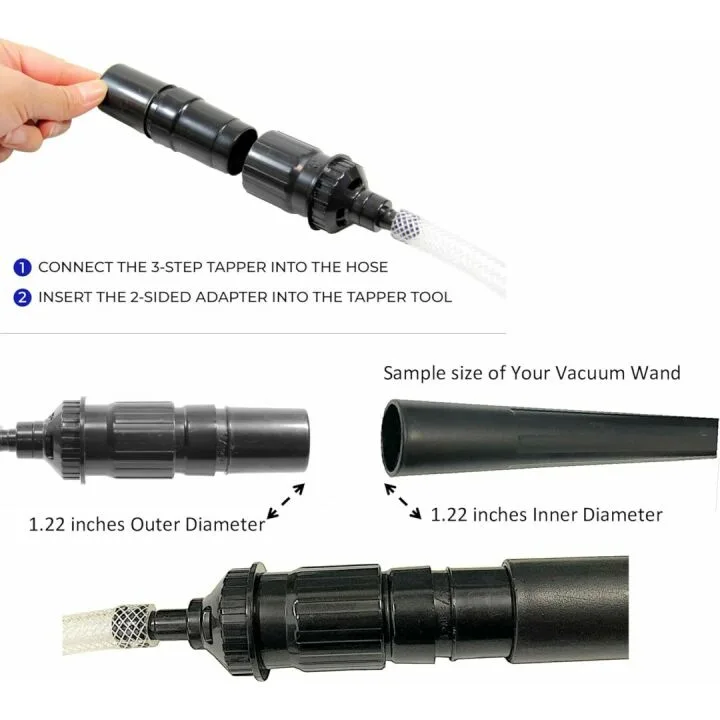 1 CONNECT THE 3-STEP TAPPER INTO THE HOSE
2 INSERT THE 2-SIDED ADAPTER INTO THE TAPPER TOOL

Sample size of Your Vacuum Wand

1.22 inches Outer Diameter

1.22 inches Inner Diameter