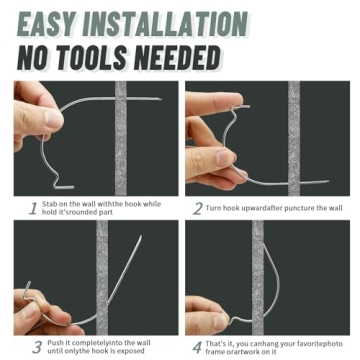 EASY INSTALLATION
NO TOOLS NEEDED

1 Stab on the wall withthe hook while hold it'srounded part

2 Turn hook upwardafter puncture the wall

3 Push it completelyinto the wall until onlythe hook is exposed

4 That's it, you canhang your favoritephoto frame orartwork on it