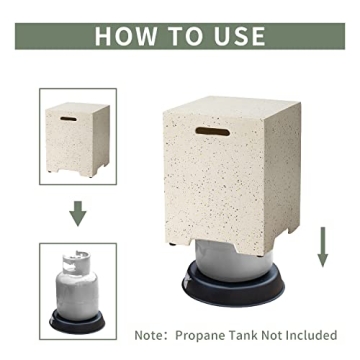 HOW TO USE

Note: Propane Tank Not Included