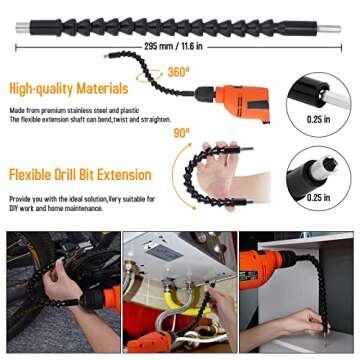 295 mm / 11.6 in

360°

High-quality Materials

Made from premium stainless steel and plastic
The flexible extension shaft can bend,twist and straighten.

0.25 in

90°

Flexible Drill Bit Extension

Provide you with the ideal solution,Very suitable for DIY work and home maintenance.

0.25 in