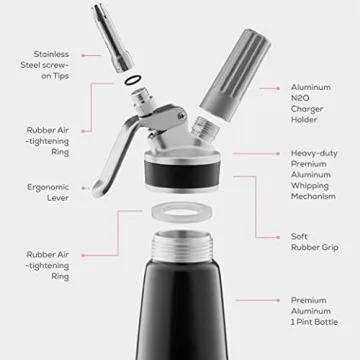 Stainless Steel screw-on Tips

Rubber Air -tightening Ring

Ergonomic Lever

Rubber Air -tightening Ring

Aluminum N2O Charger Holder

Heavy-duty Premium Aluminum Whipping Mechanism

Soft Rubber Grip

Premium Aluminum 1 Pint Bottle