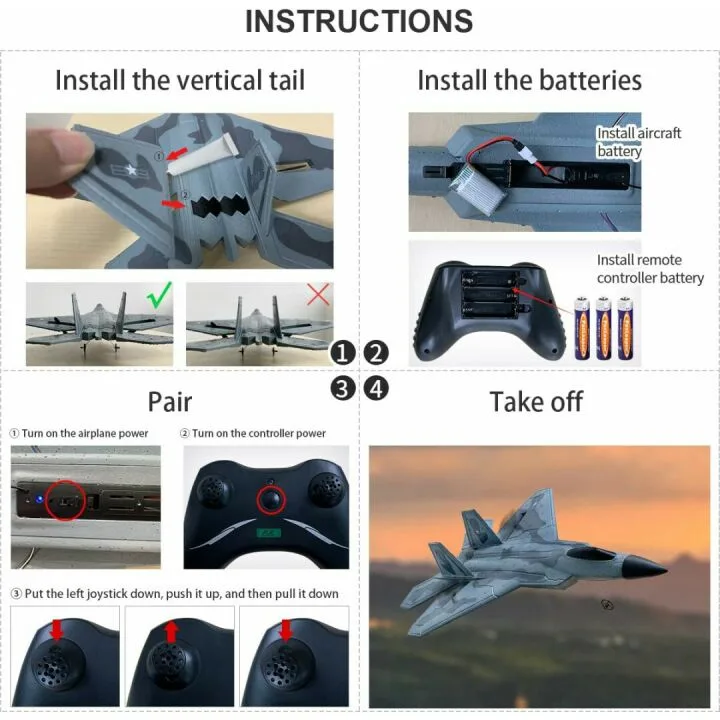 INSTRUCTIONS

Install the vertical tail

①
②

Install the batteries

Install aircraft battery

Install remote controller battery

❶ ❷
❸ ❹

Pair

① Turn on the airplane power

② Turn on the controller power

③ Put the left joystick down, push it up, and then pull it down

Take off